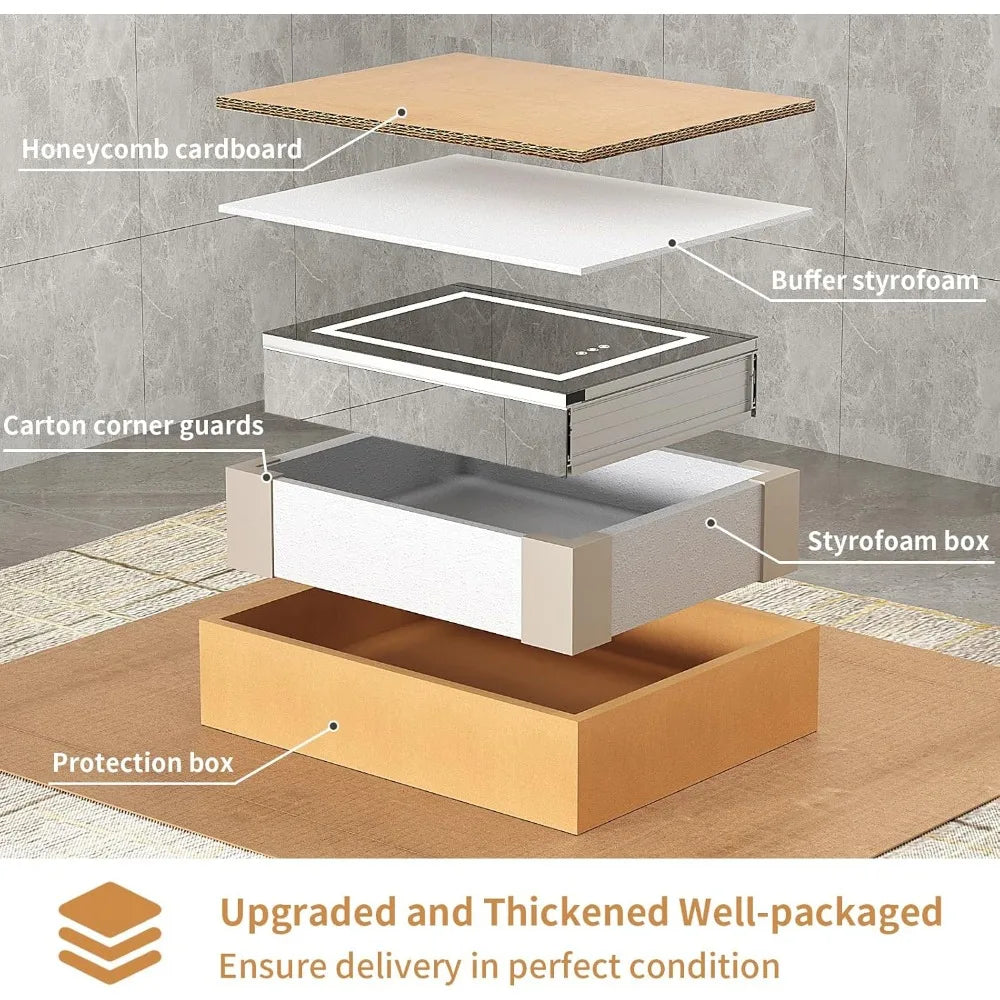 Honeycomb cardboard

Buffer styrofoam

Carton corner guards

Styrofoam box

Protection box

Upgraded and Thickened Well-packaged
Ensure delivery in perfect condition