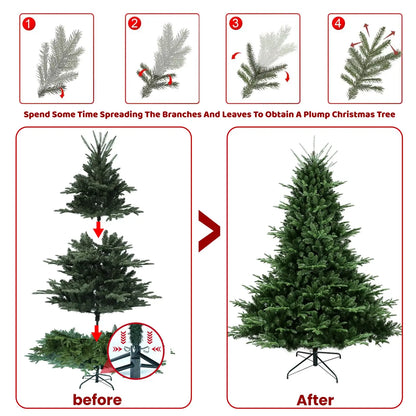 1

2

3

4

Spend Some Time Spreading The Branches And Leaves To Obtain A Plump Christmas Tree

before

After