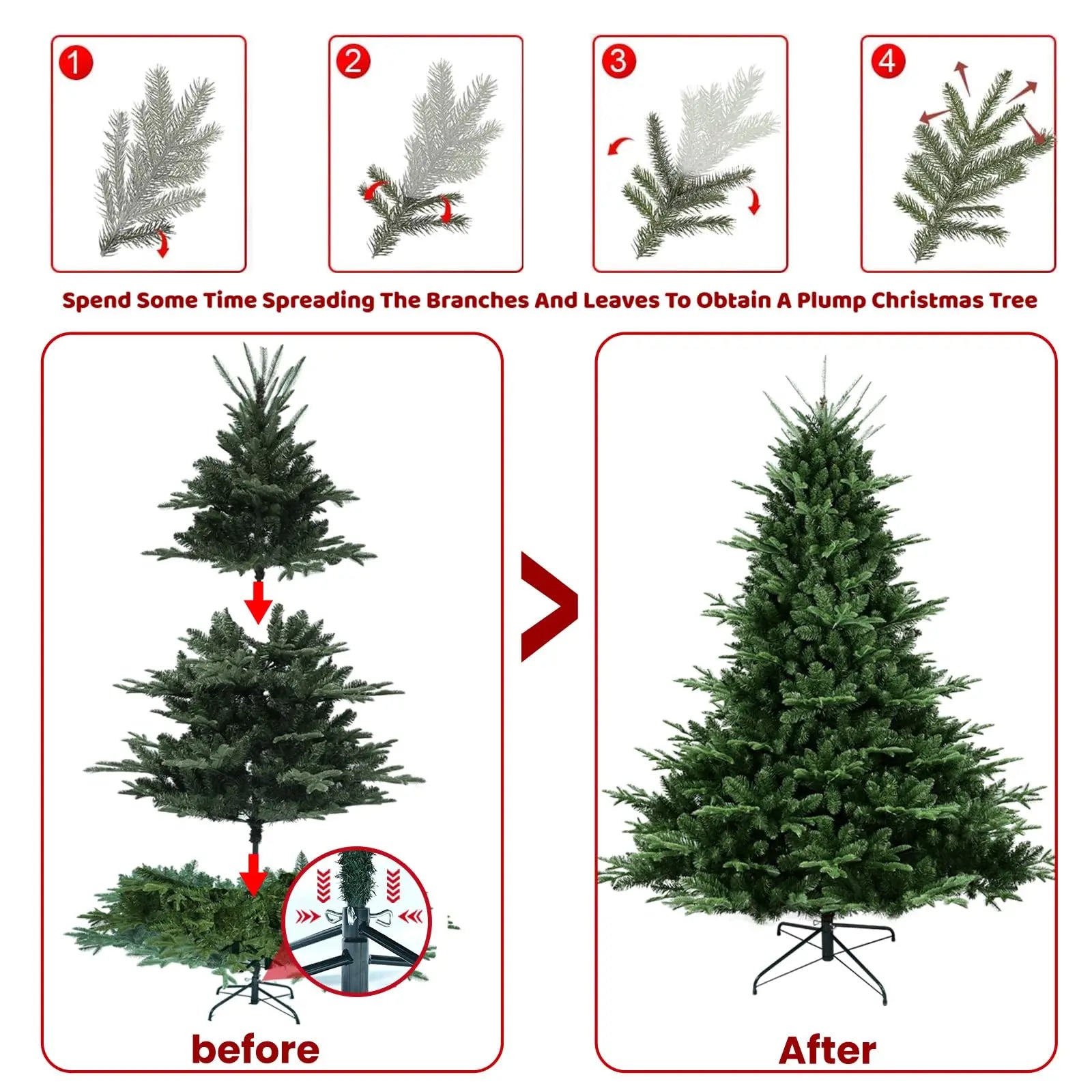 1

2

3

4

Spend Some Time Spreading The Branches And Leaves To Obtain A Plump Christmas Tree

before

After