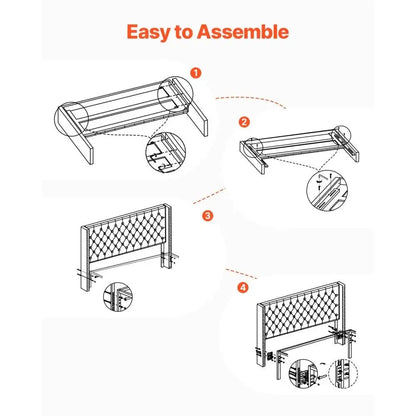 Easy to Assemble

1

2

3

4