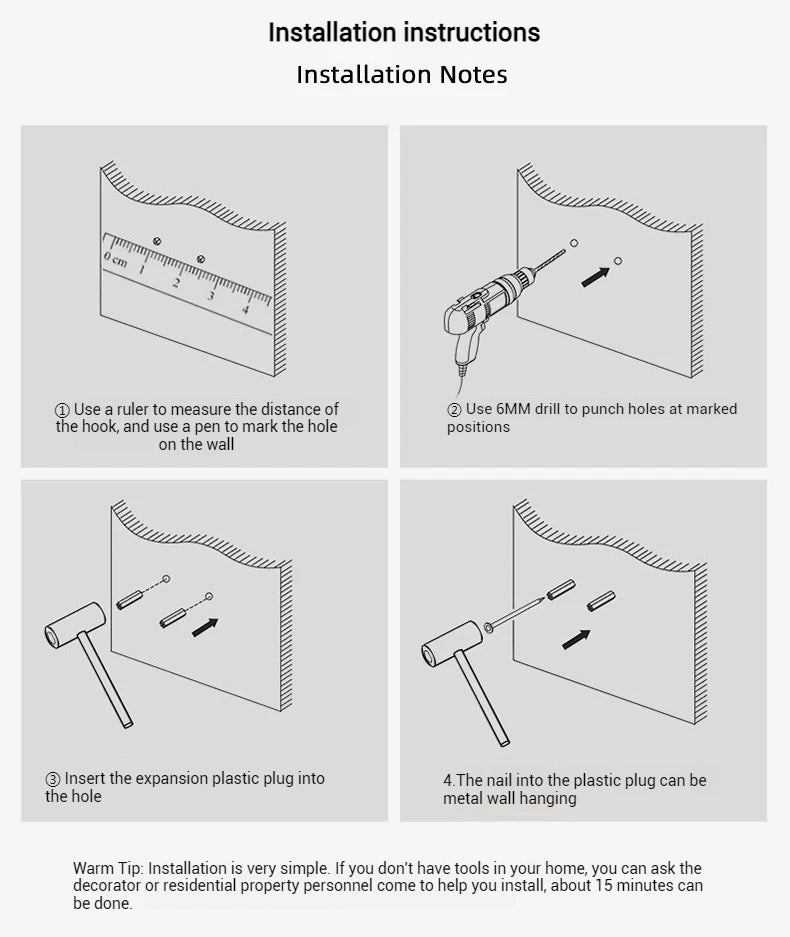 Installation instructions

Installation Notes

0 cm 1 2 3 4

① Use a ruler to measure the distance of the hook, and use a pen to mark the hole on the wall

② Use 6MM drill to punch holes at marked positions

③ Insert the expansion plastic plug into the hole

4.The nail into the plastic plug can be metal wall hanging

Warm Tip: Installation is very simple. If you don't have tools in your home, you can ask the decorator or residential property personnel come to help you install, about 15 minutes can be done.