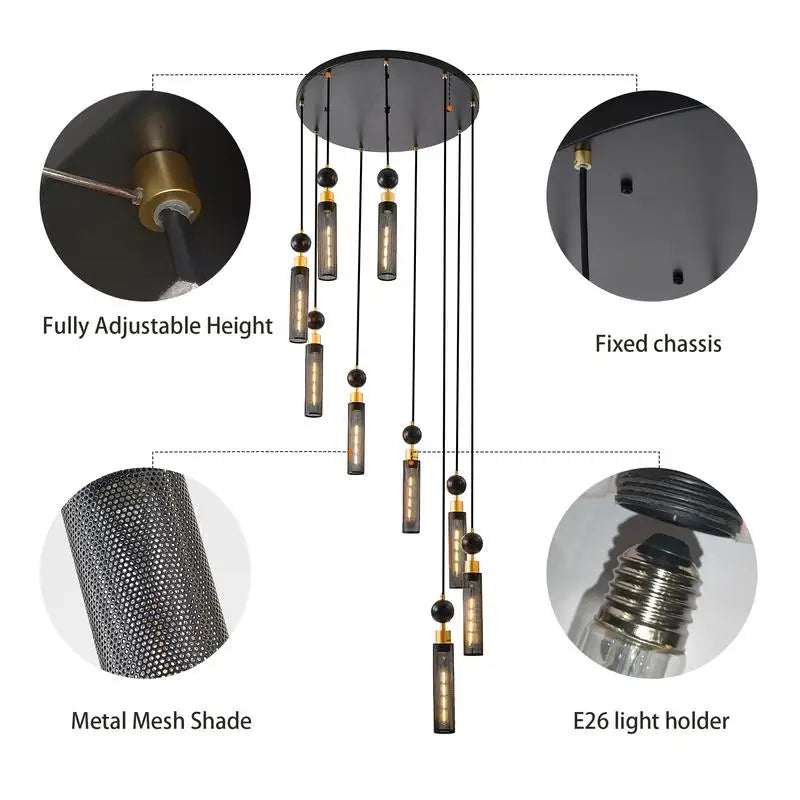 Fully Adjustable Height

Fixed chassis

Metal Mesh Shade

E26 light holder