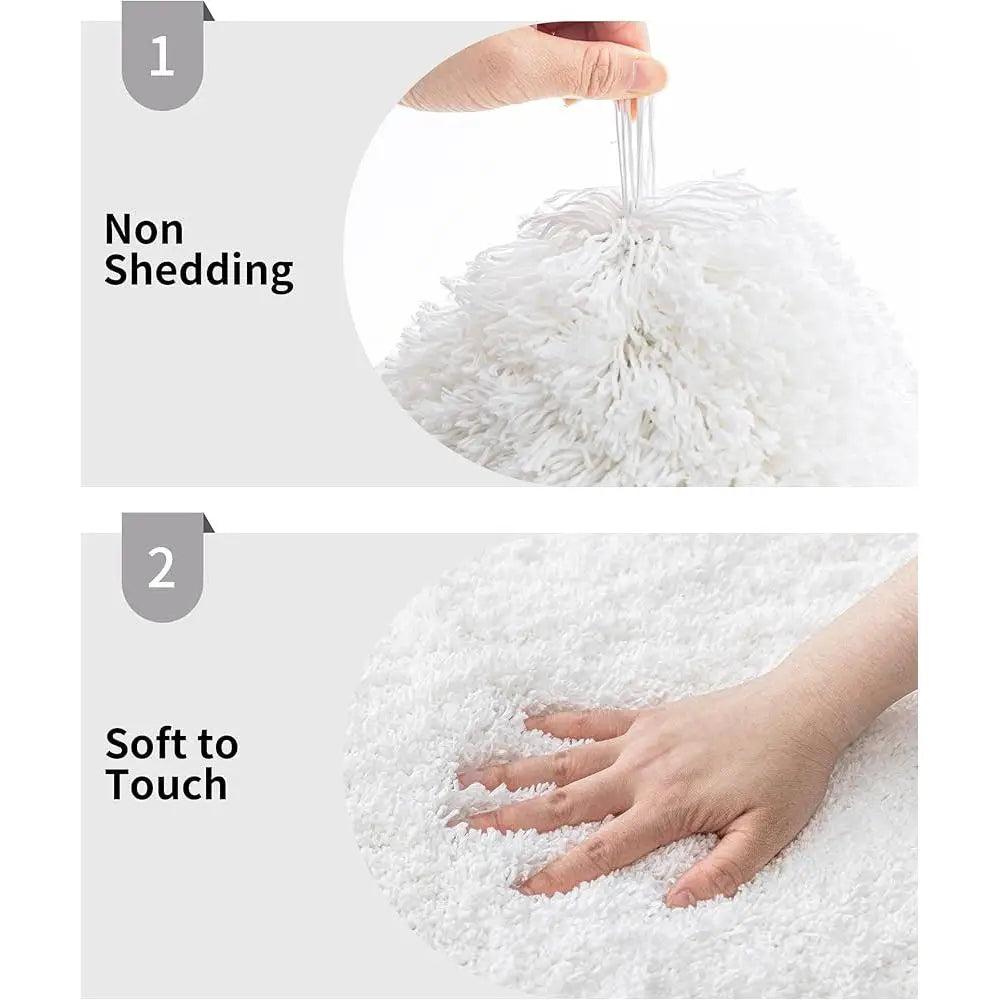 1

Non Shedding

2

Soft to Touch